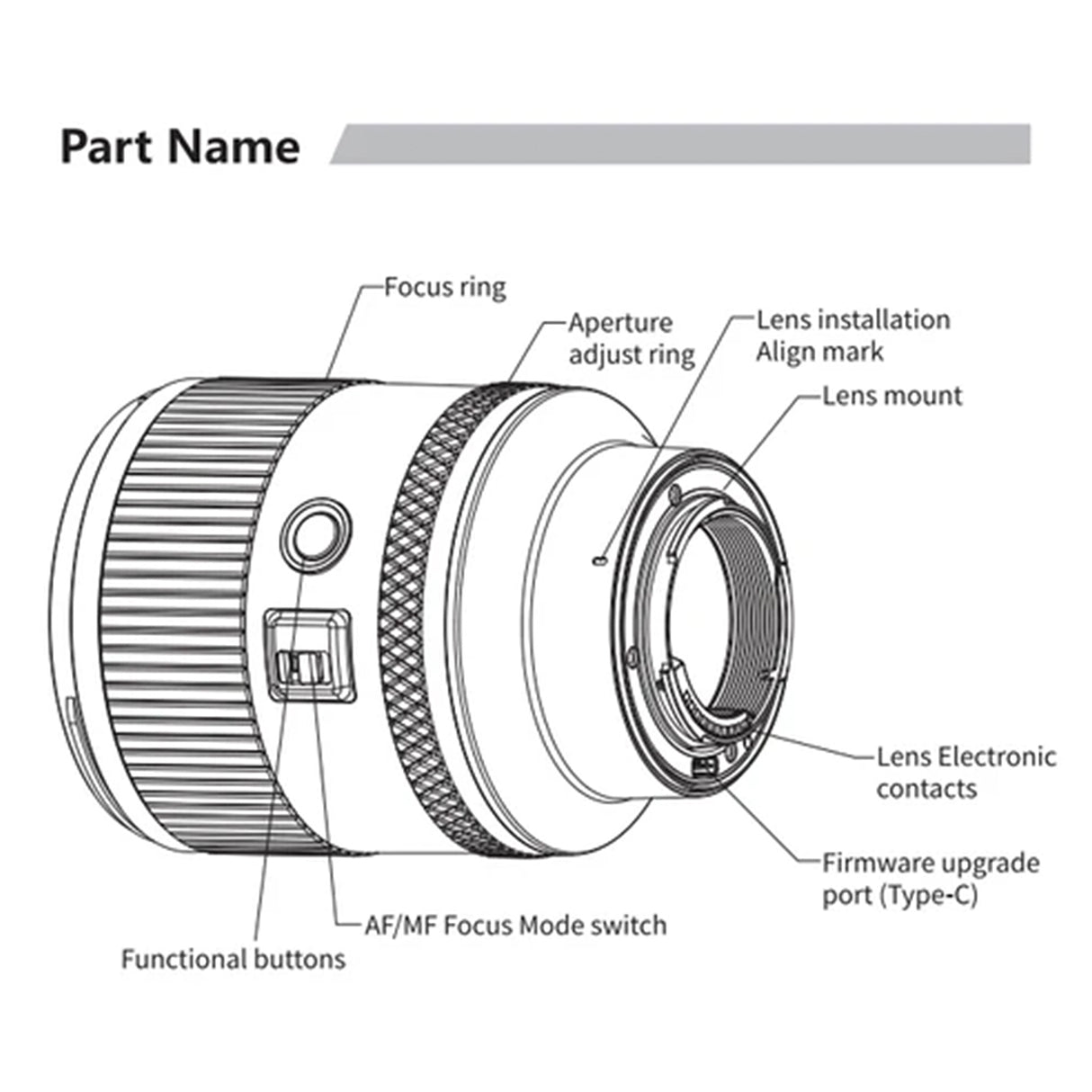 Part Name

Focus ring

Aperture adjust ring

Lens installation Align mark

Lens mount

Lens Electronic contacts

Firmware upgrade port (Type-C)

AF/MF Focus Mode switch

Functional buttons